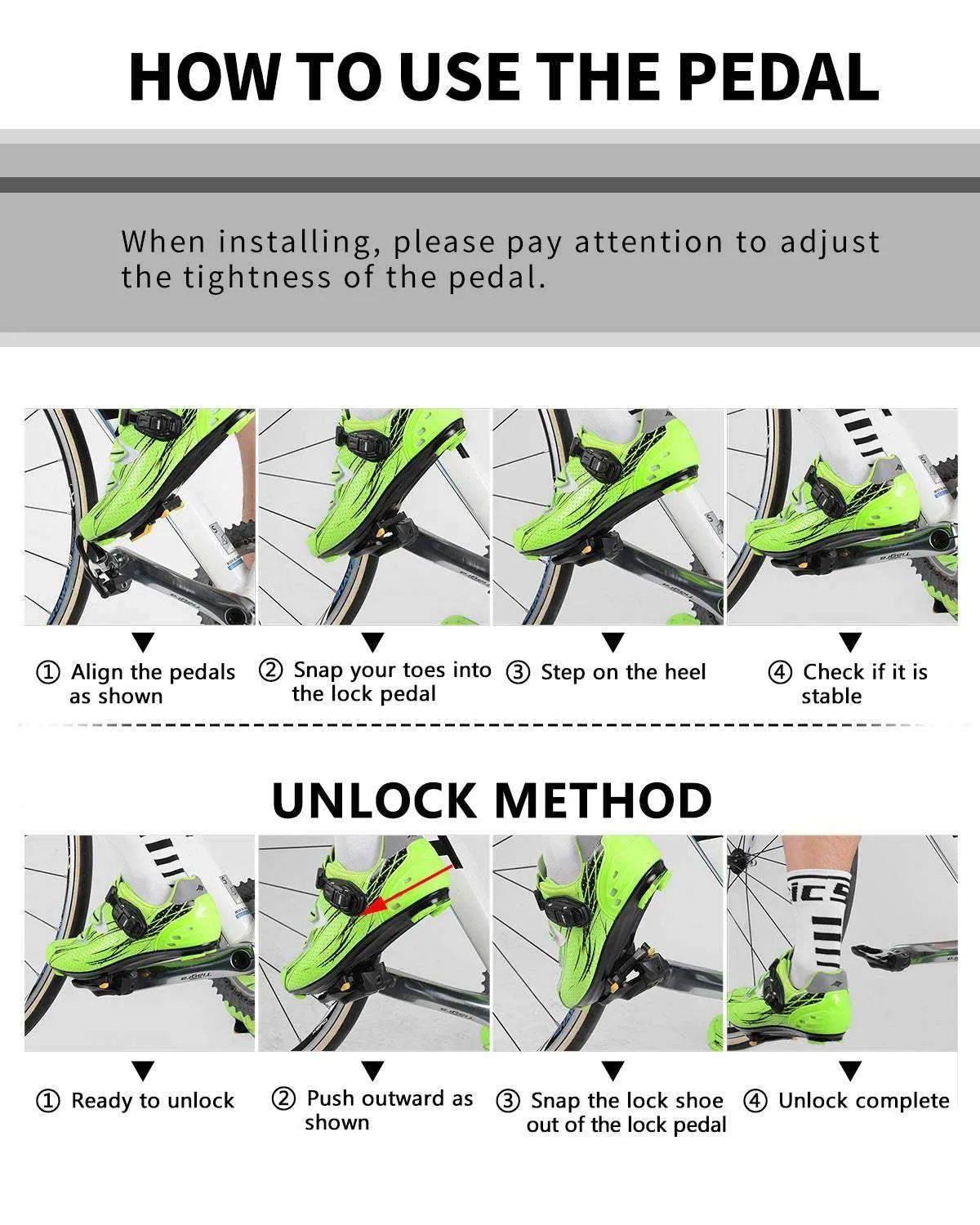 HOW TO USE THE PEDAL

When installing, please pay attention to adjust the tightness of the pedal.

① Align the pedals as shown

② Snap your toes into the lock pedal

③ Step on the heel

④ Check if it is stable

UNLOCK METHOD

① Ready to unlock

② Push outward as shown

③ Snap the lock shoe out of the lock pedal

④ Unlock complete